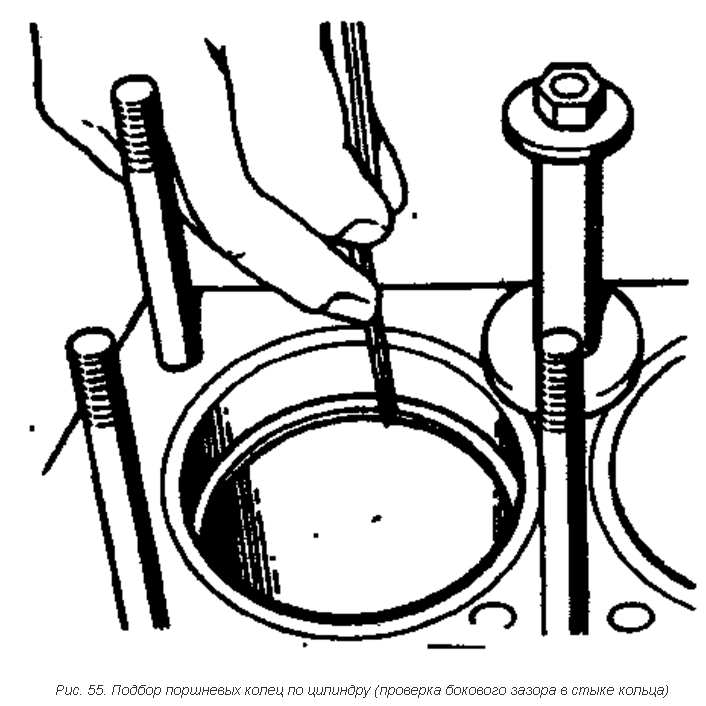 Рис. 55. Подбор поршневых колец по цилиндру (проверка бокового зазора в стыке кольца)