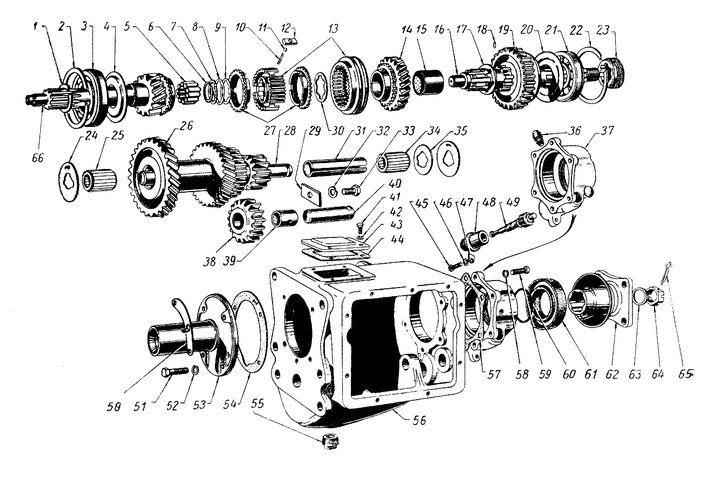 1 2 3 4 5 6 7 8 9 10 11 12 13 14 15 16 17 18 19 20 21 22 23
66
24 25 26 27 28 29 30 31 32 33 34 35 36 37
38 39 40 41 42 43 44 45 46 47 48 49
50 51 52 53 54 55 56 57 58 59 60 61 62 63 64 65