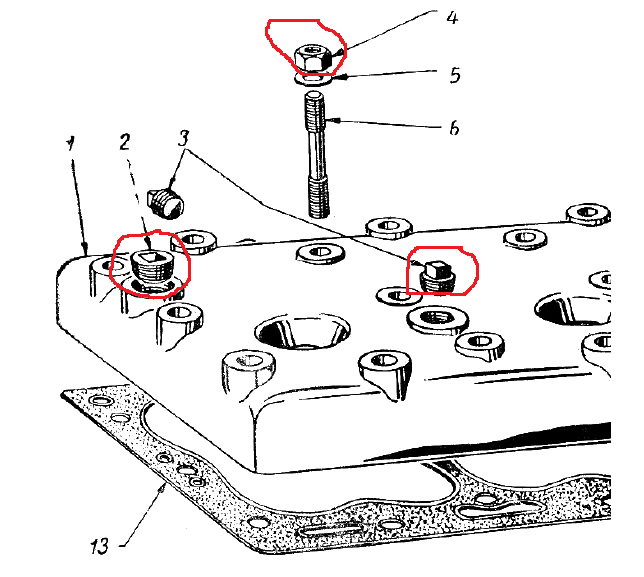 4
5
6
1
2
3
13