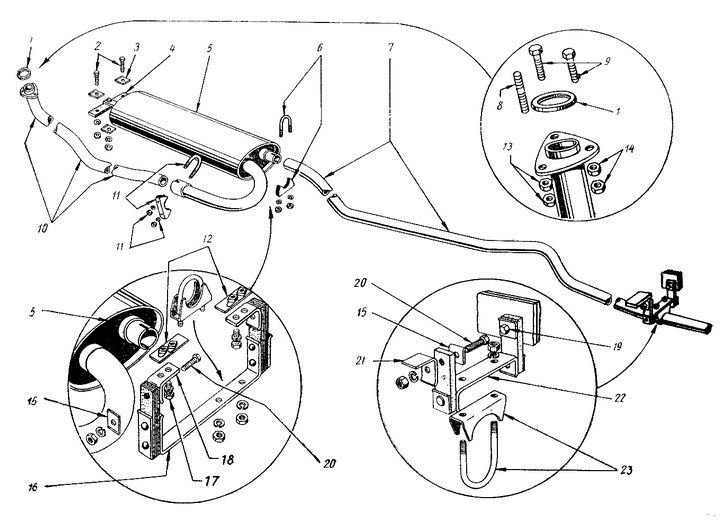 1
2
3
4
5
6
7
9
8
1
13
14
10
11
11
12
5
15
16
17
18
20
20
15
21
19
22
23