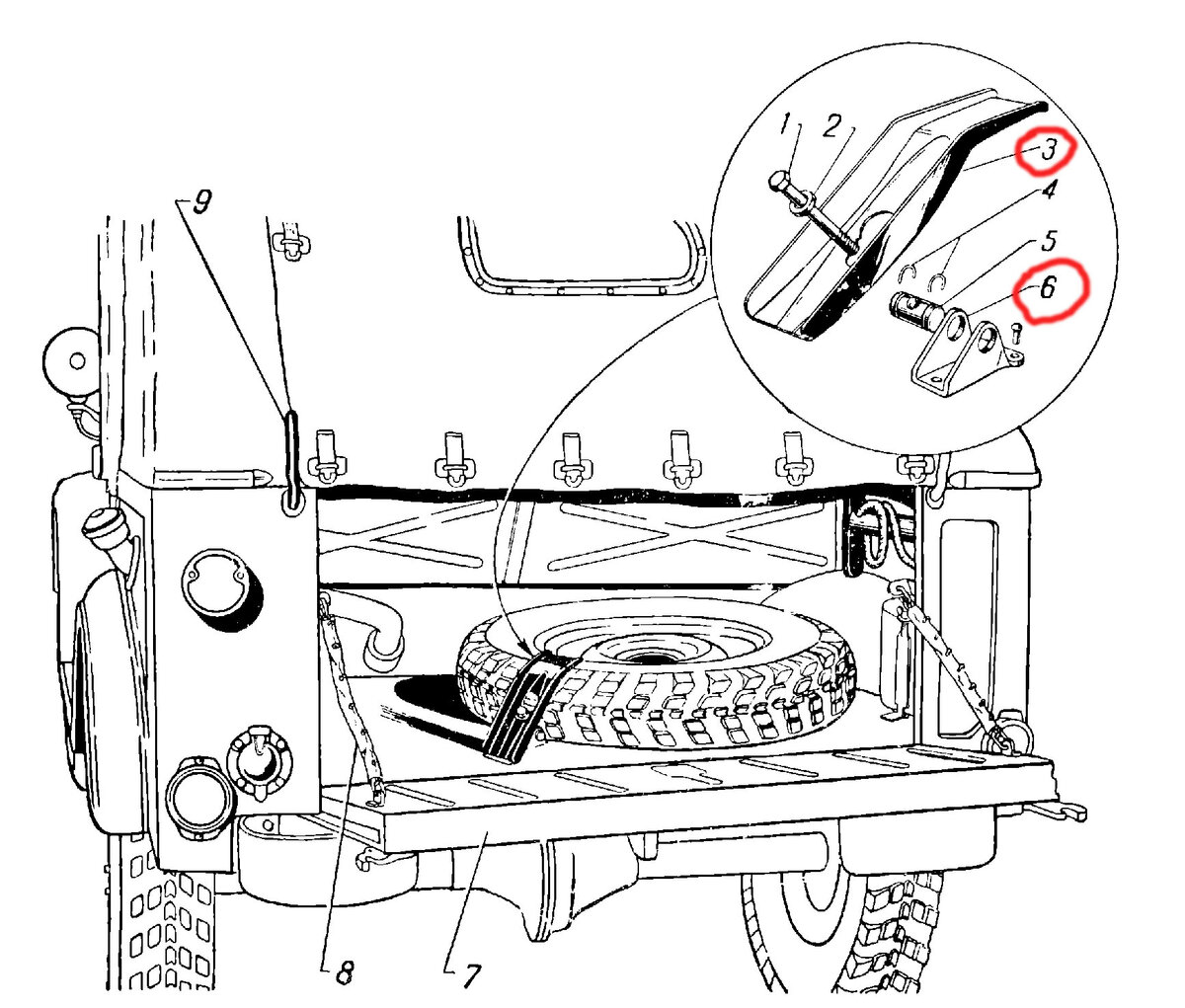 1
2
3
4
5
6
9
8
7