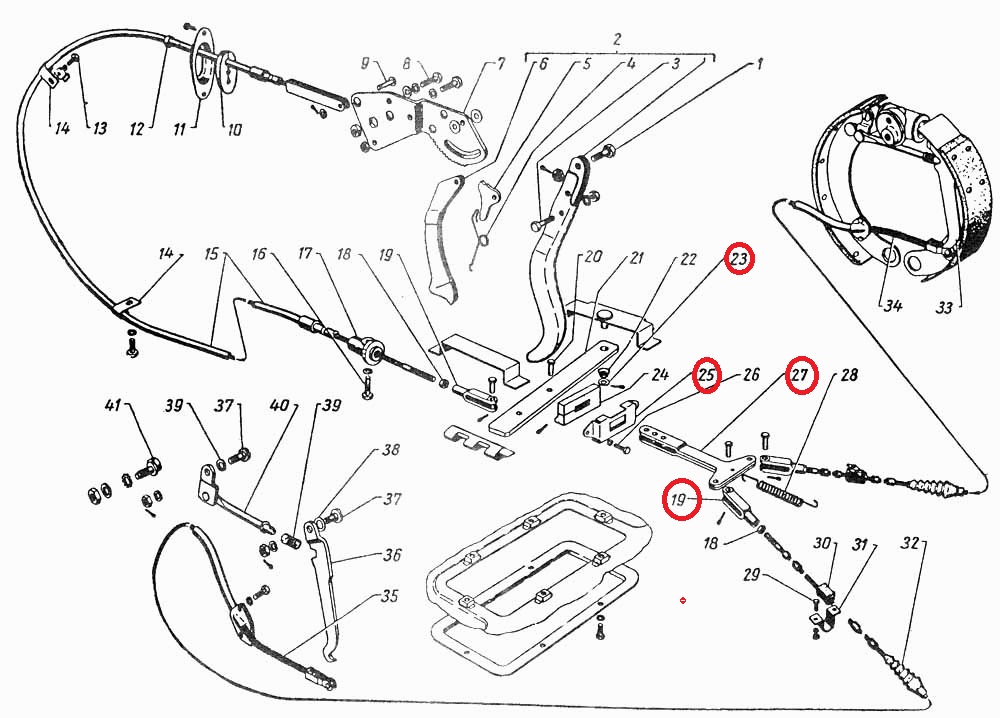 2
9 8 7 6 5 4 3 1
14 13 12 11 10
14 15 16 17 18 19 20 21 22 23
34 33
24 25 26 27 28
41 39 37 40 39
38
37
36
35
19
18
30 31 32
29